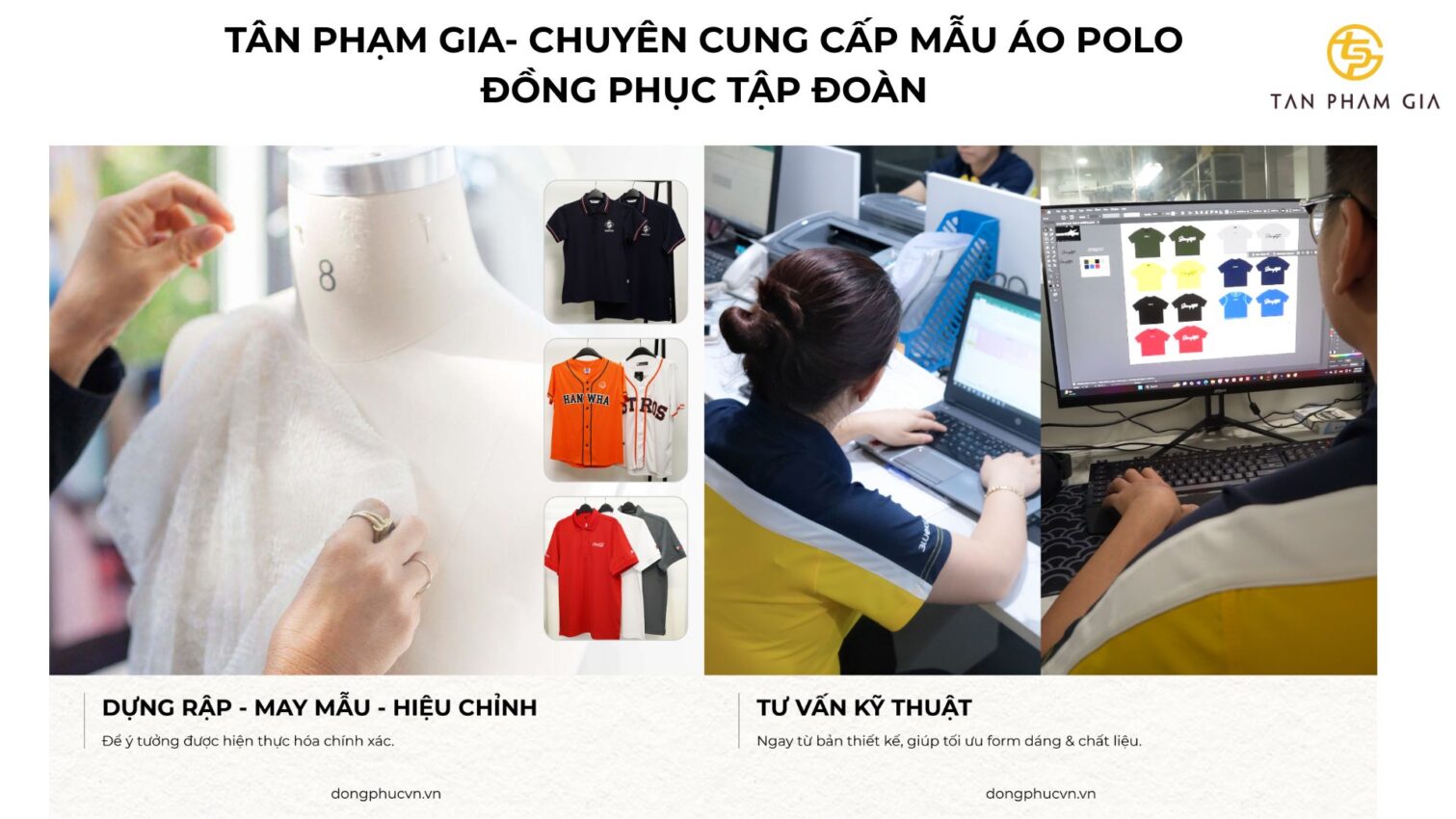 TÂN PHẠM GIA- CHUYÊN CUNG CẤP MẪU ÁO POLO ĐỒNG PHỤC TẬP ĐOÀN

TAN PHAM GIA

8

HANWHA

STROS

DỰNG RẬP - MAY MẪU - HIỆU CHỈNH

Để ý tưởng được hiện thực hóa chính xác.

dongphucvn.vn

TƯ VẤN KỸ THUẬT

Ngay từ bản thiết kế, giúp tối ưu form dáng & chất liệu.

dongphucvn.vn